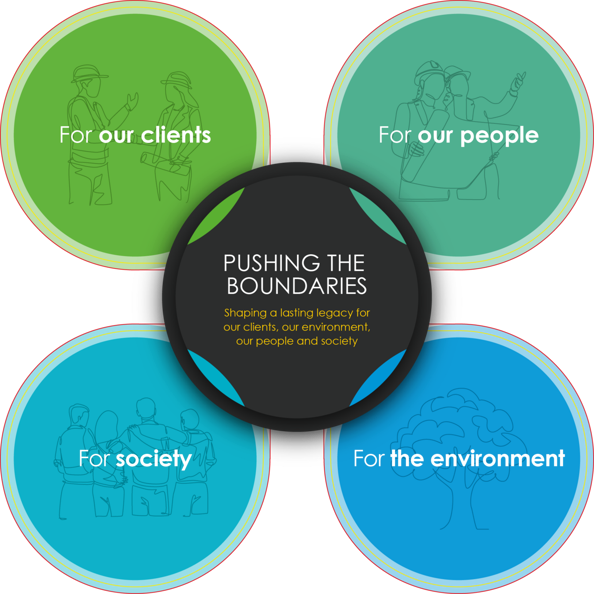 For our clients

For our people

PUSHING THE BOUNDARIES

Shaping a lasting legacy for our clients, our environment, our people and society

For society

For the environment